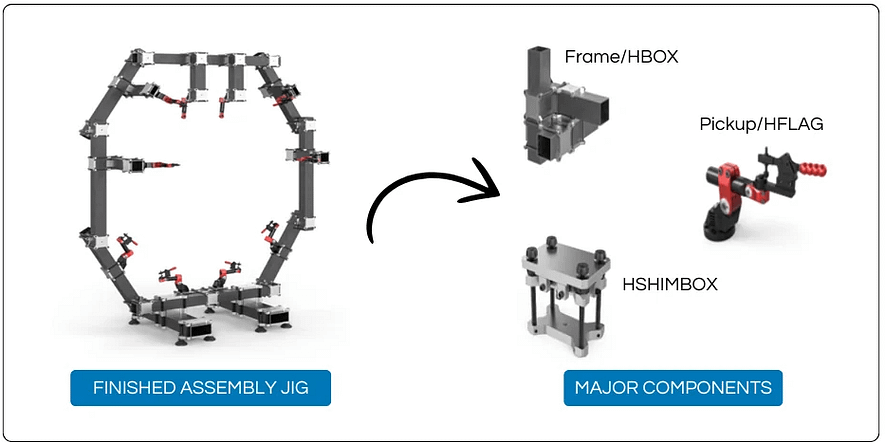 Frame/HBOX

Pickup/HFLAG

HSHIMBOX

FINISHED ASSEMBLY JIG

MAJOR COMPONENTS